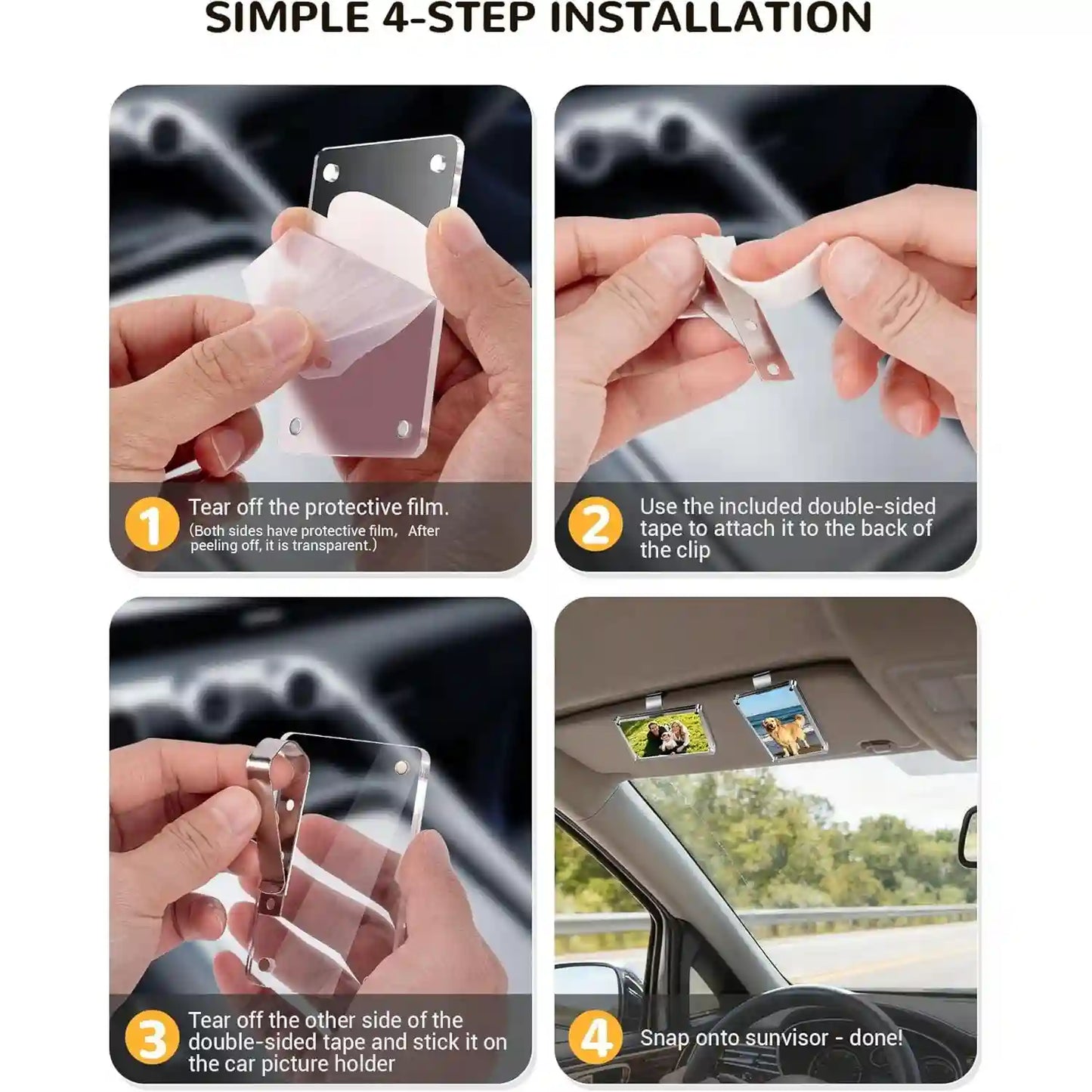 SIMPLE 4-STEP INSTALLATION

1 Tear off the protective film.
(Both sides have protective film, After peeling off, it is transparent.)

2 Use the included double-sided tape to attach it to the back of the clip

3 Tear off the other side of the double-sided tape and stick it on the car picture holder

4 Snap onto sunvisor - done!