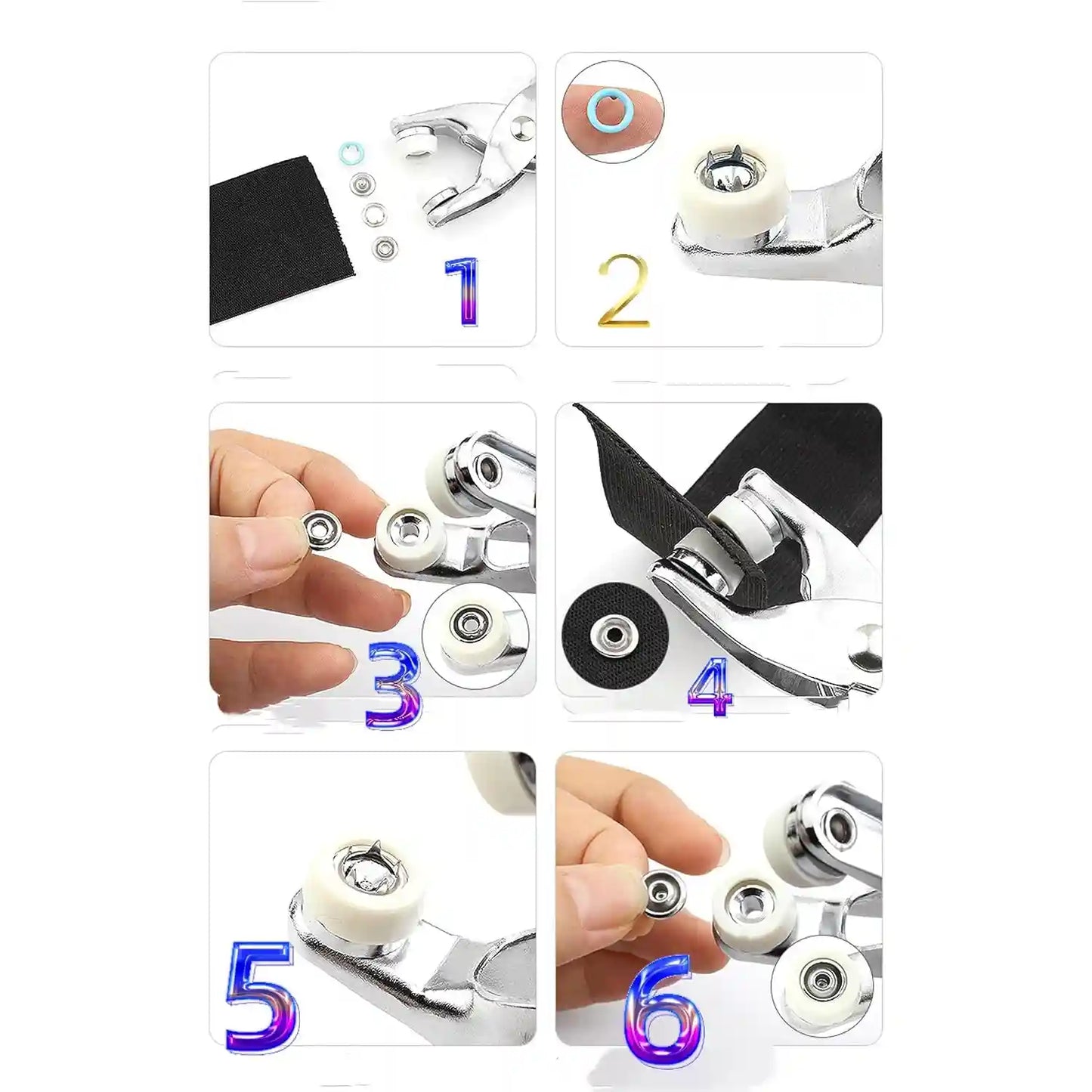 1

2

3

4

5

6