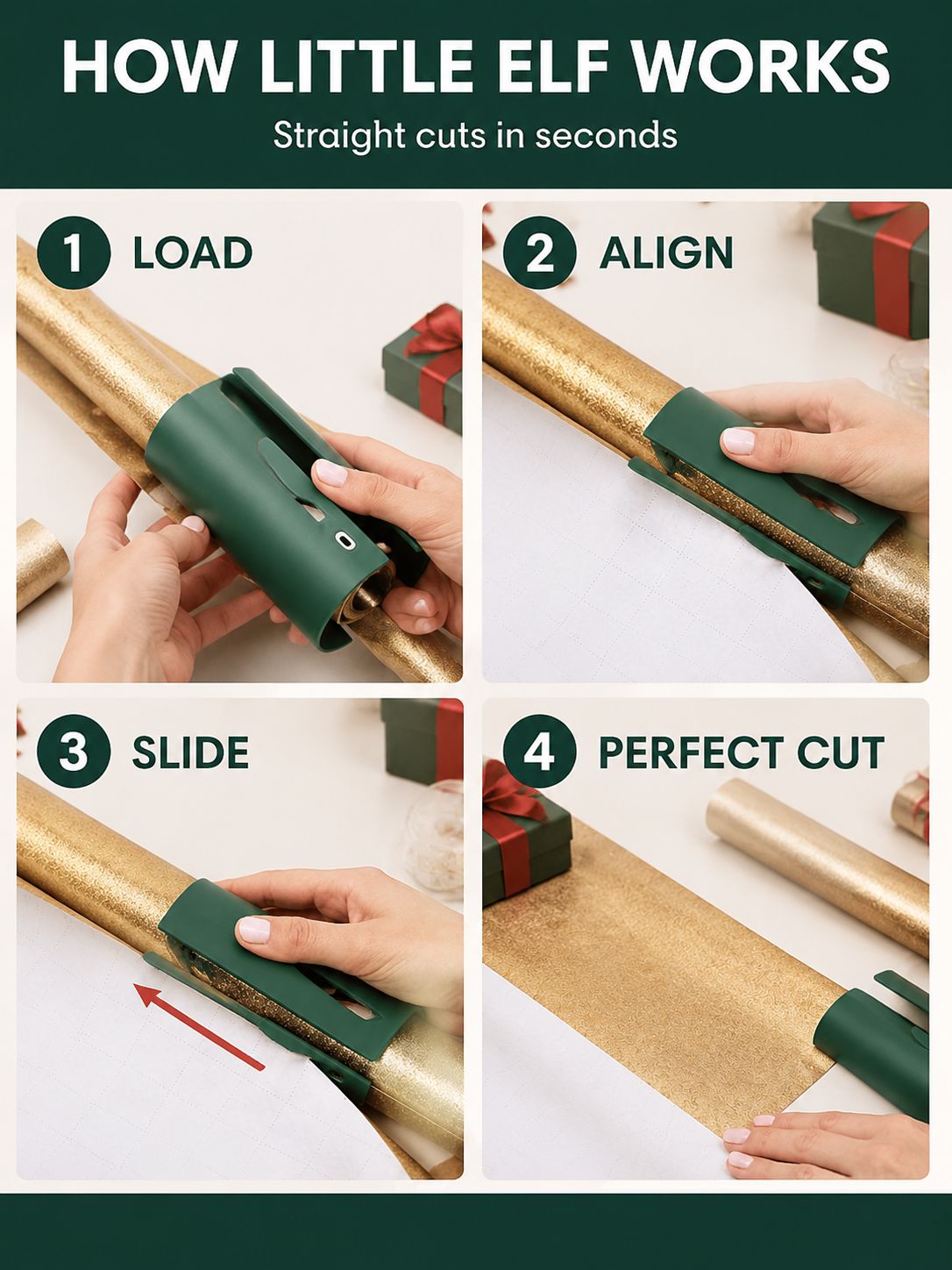 HOW LITTLE ELF WORKS

Straight cuts in seconds

1 LOAD

2 ALIGN

3 SLIDE

4 PERFECT CUT