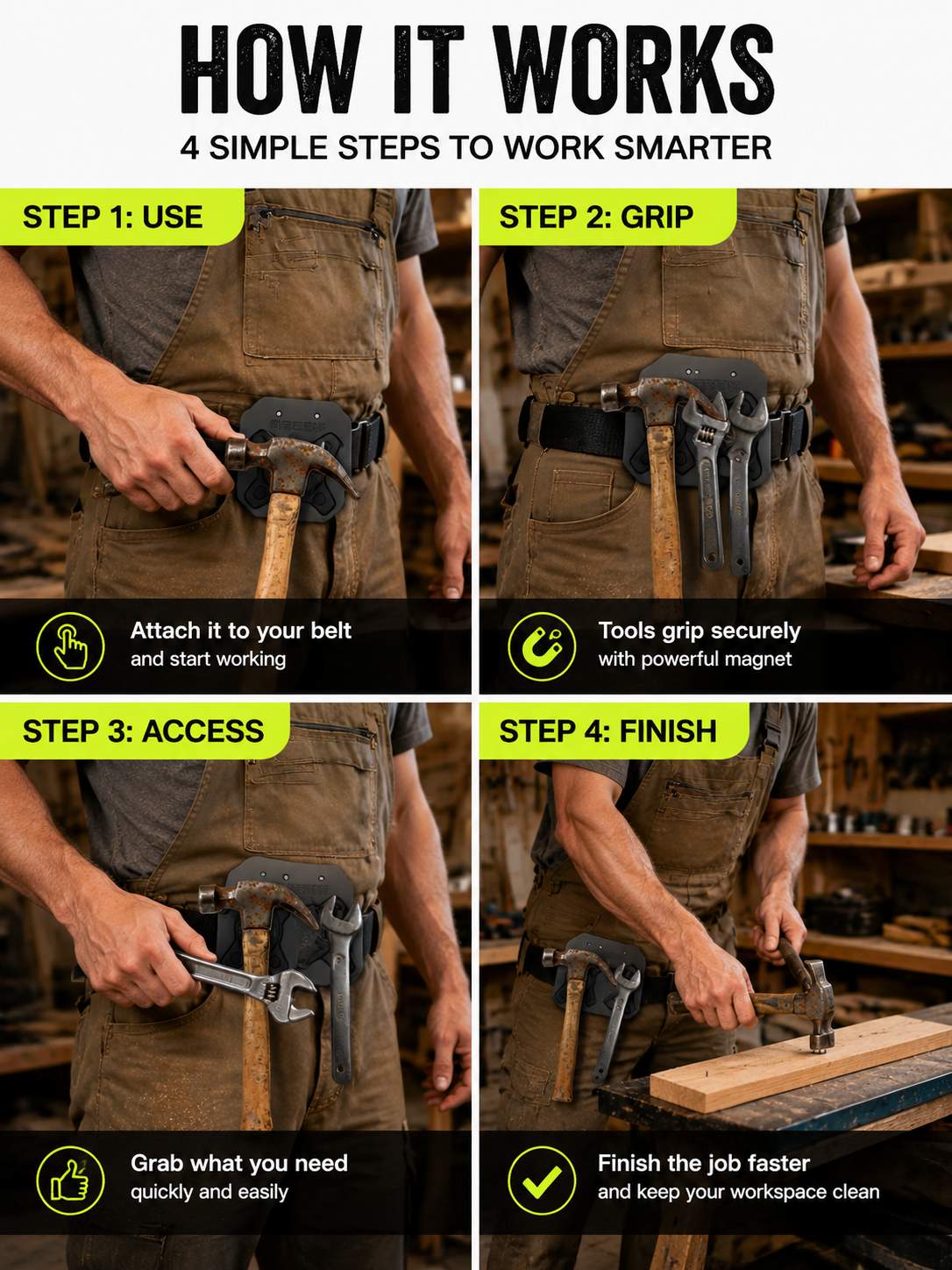 HOW IT WORKS

4 SIMPLE STEPS TO WORK SMARTER

STEP 1: USE

Attach it to your belt and start working

STEP 2: GRIP

Tools grip securely with powerful magnet

STEP 3: ACCESS

Grab what you need quickly and easily

STEP 4: FINISH

Finish the job faster and keep your workspace clean