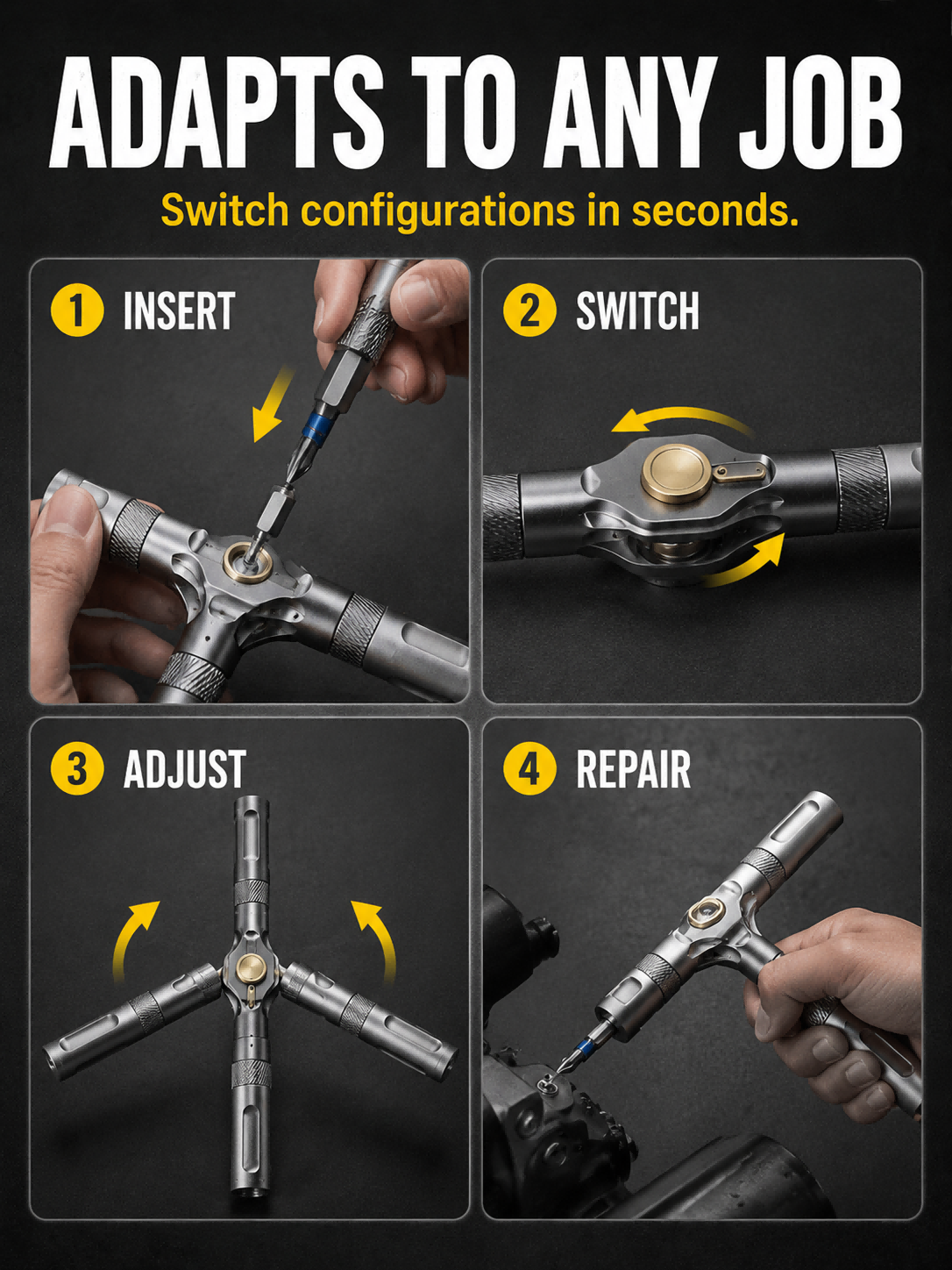 ADAPTS TO ANY JOB

Switch configurations in seconds.

1 INSERT

2 SWITCH

3 ADJUST

4 REPAIR