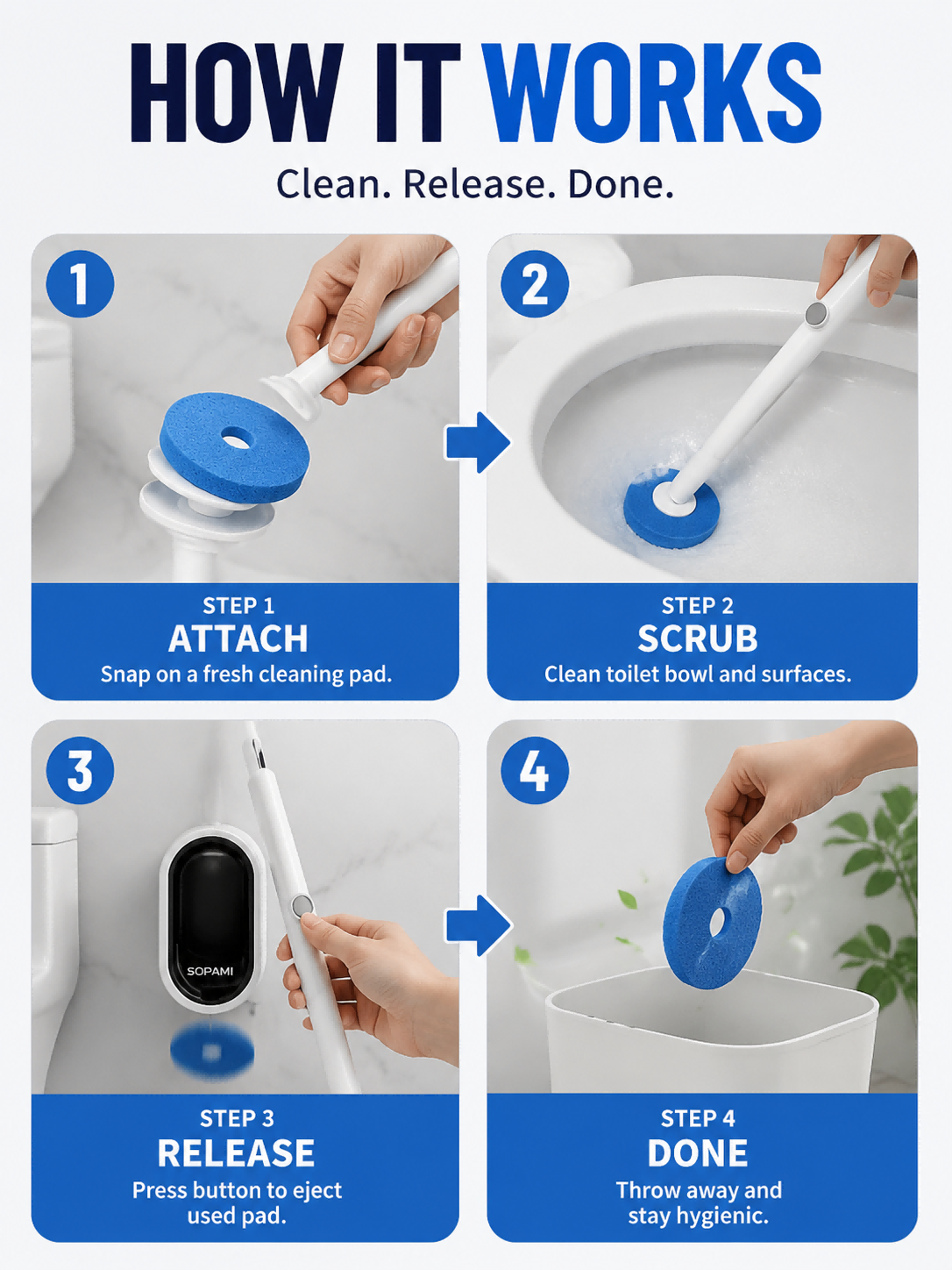 HOW IT WORKS
Clean. Release. Done.

1
STEP 1
ATTACH
Snap on a fresh cleaning pad.

2
STEP 2
SCRUB
Clean toilet bowl and surfaces.

3
SOPAMI
STEP 3
RELEASE
Press button to eject used pad.

4
STEP 4
DONE
Throw away and stay hygienic.