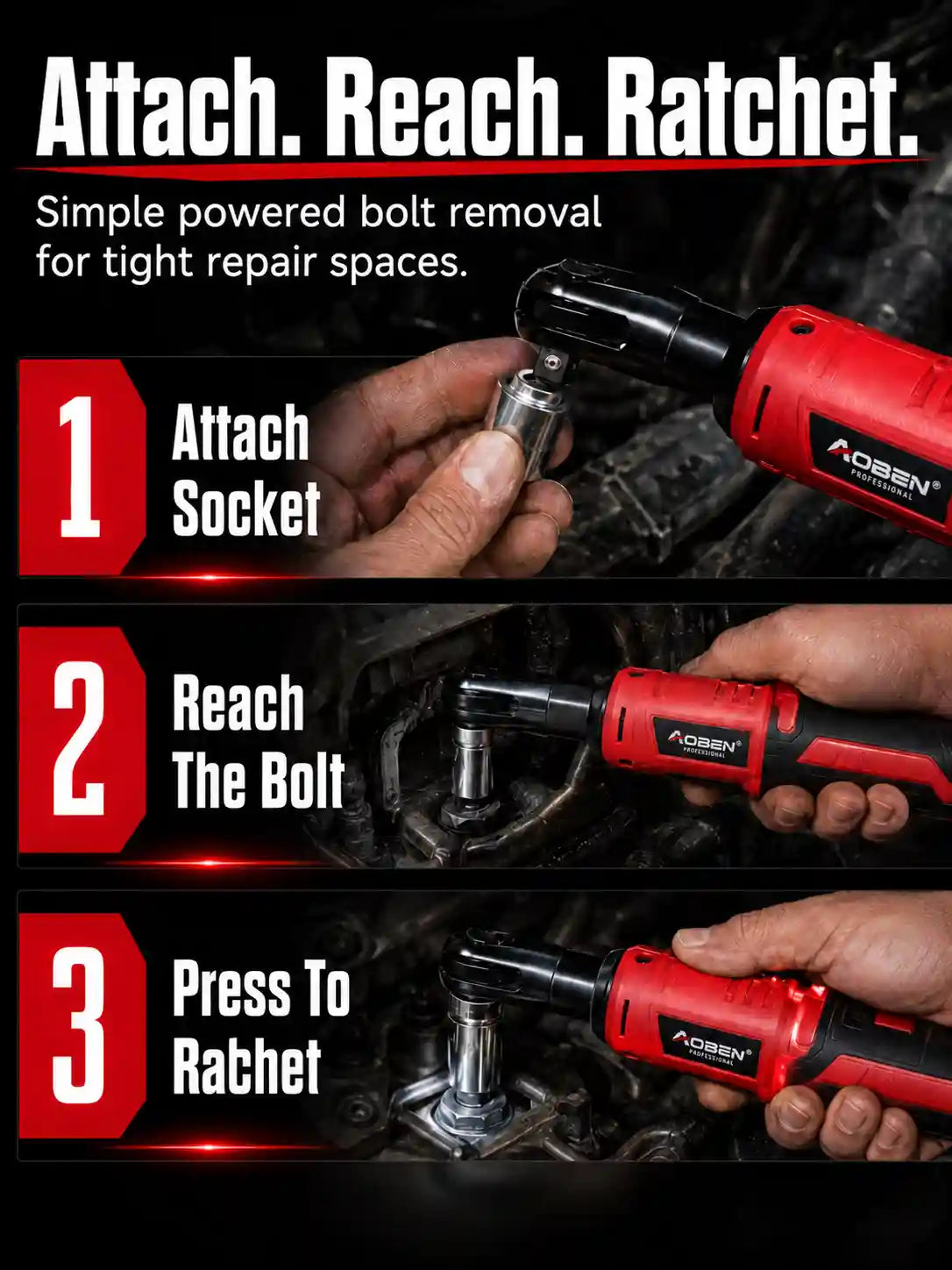 Attach. Reach. Ratchet.

Simple powered bolt removal for tight repair spaces.

1 Attach Socket

AOBEN® PROFESSIONAL

2 Reach The Bolt

AOBEN® PROFESSIONAL

3 Press To Rachet

AOBEN® PROFESSIONAL