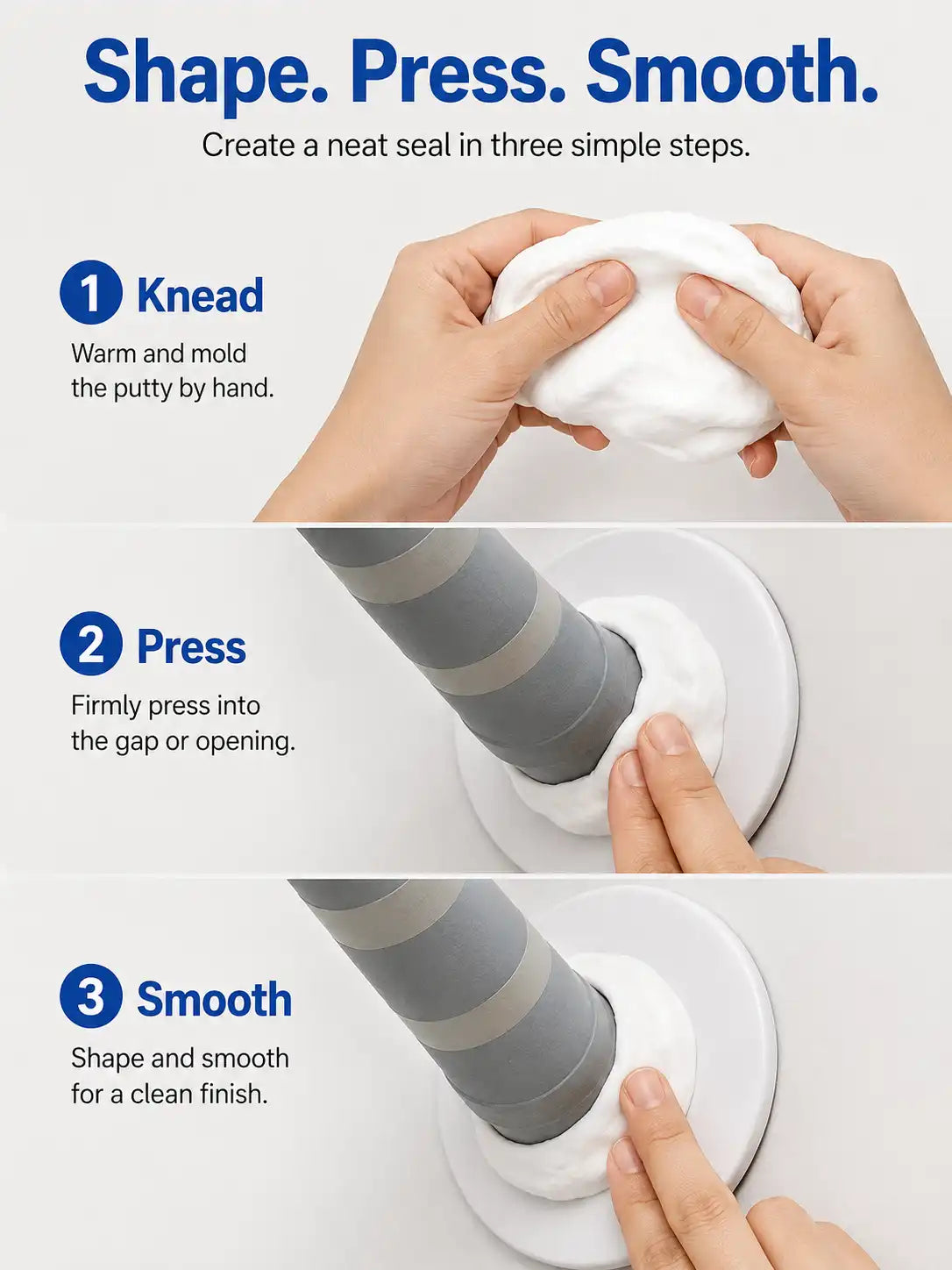 Shape. Press. Smooth.

Create a neat seal in three simple steps.

1 Knead

Warm and mold the putty by hand.

2 Press

Firmly press into the gap or opening.

3 Smooth

Shape and smooth for a clean finish.