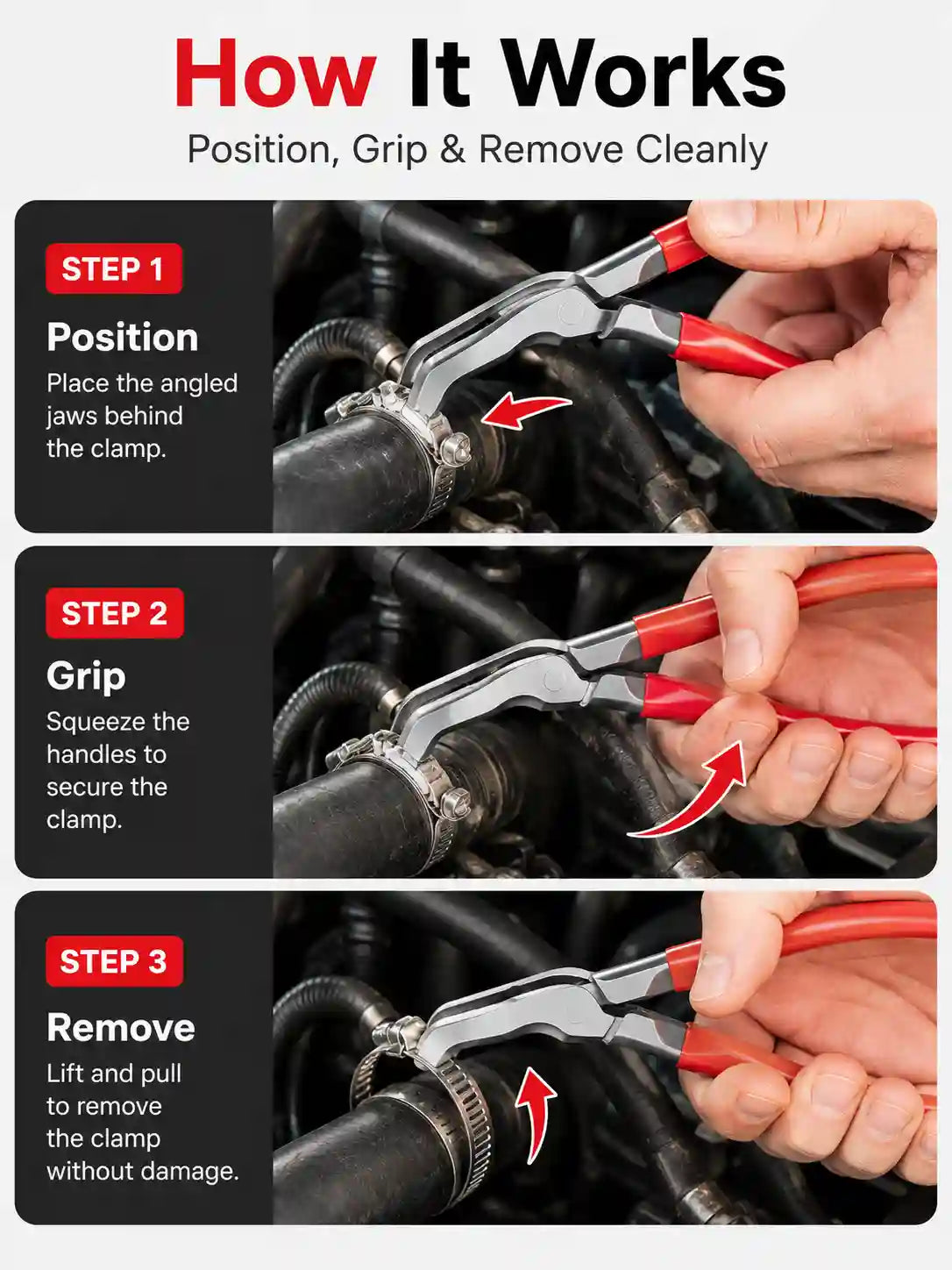 How It Works
Position, Grip & Remove Cleanly

STEP 1
Position
Place the angled jaws behind the clamp.

STEP 2
Grip
Squeeze the handles to secure the clamp.

STEP 3
Remove
Lift and pull to remove the clamp without damage.