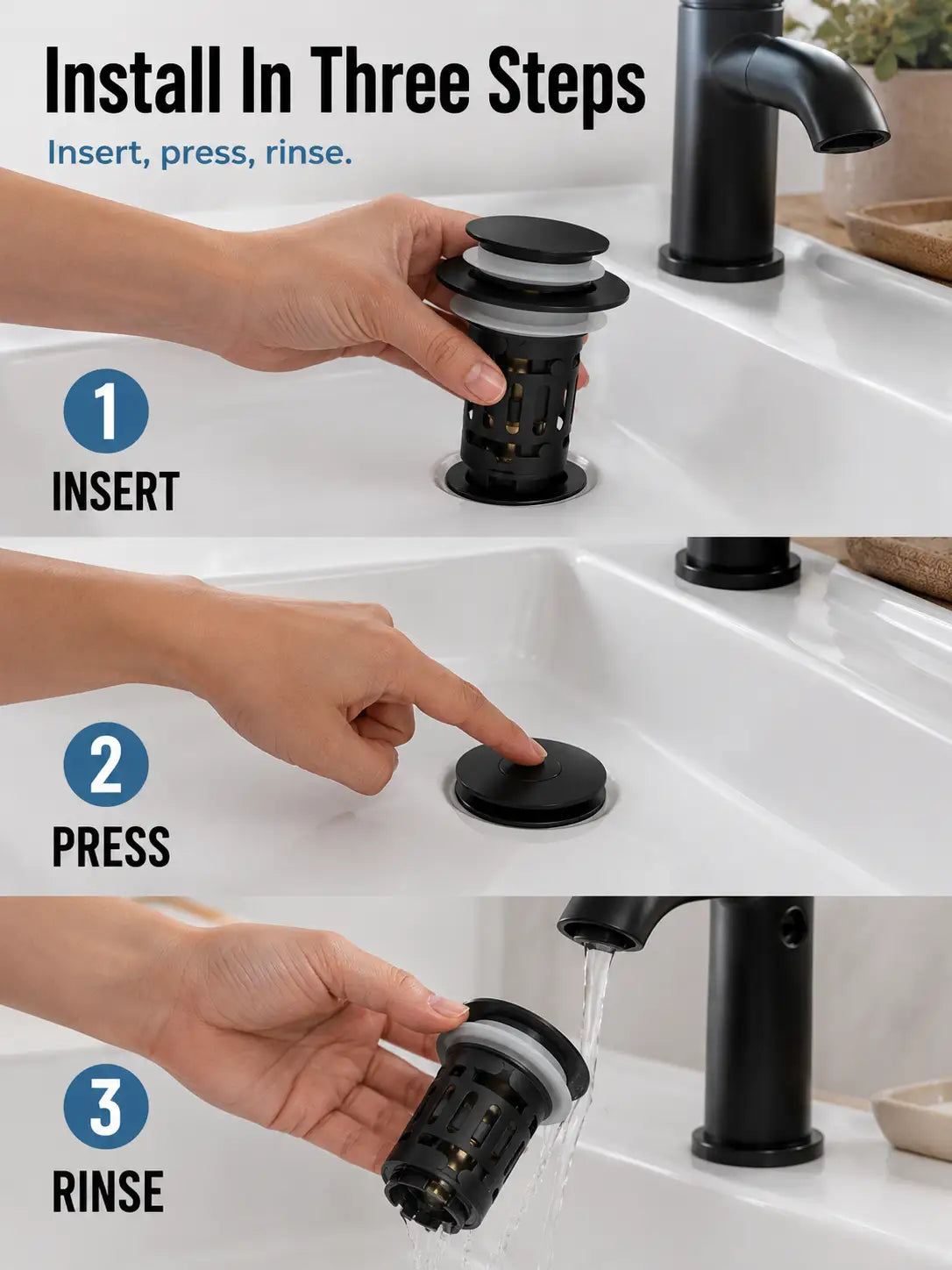 Install In Three Steps

Insert, press, rinse.

1

INSERT

2

PRESS

3

RINSE