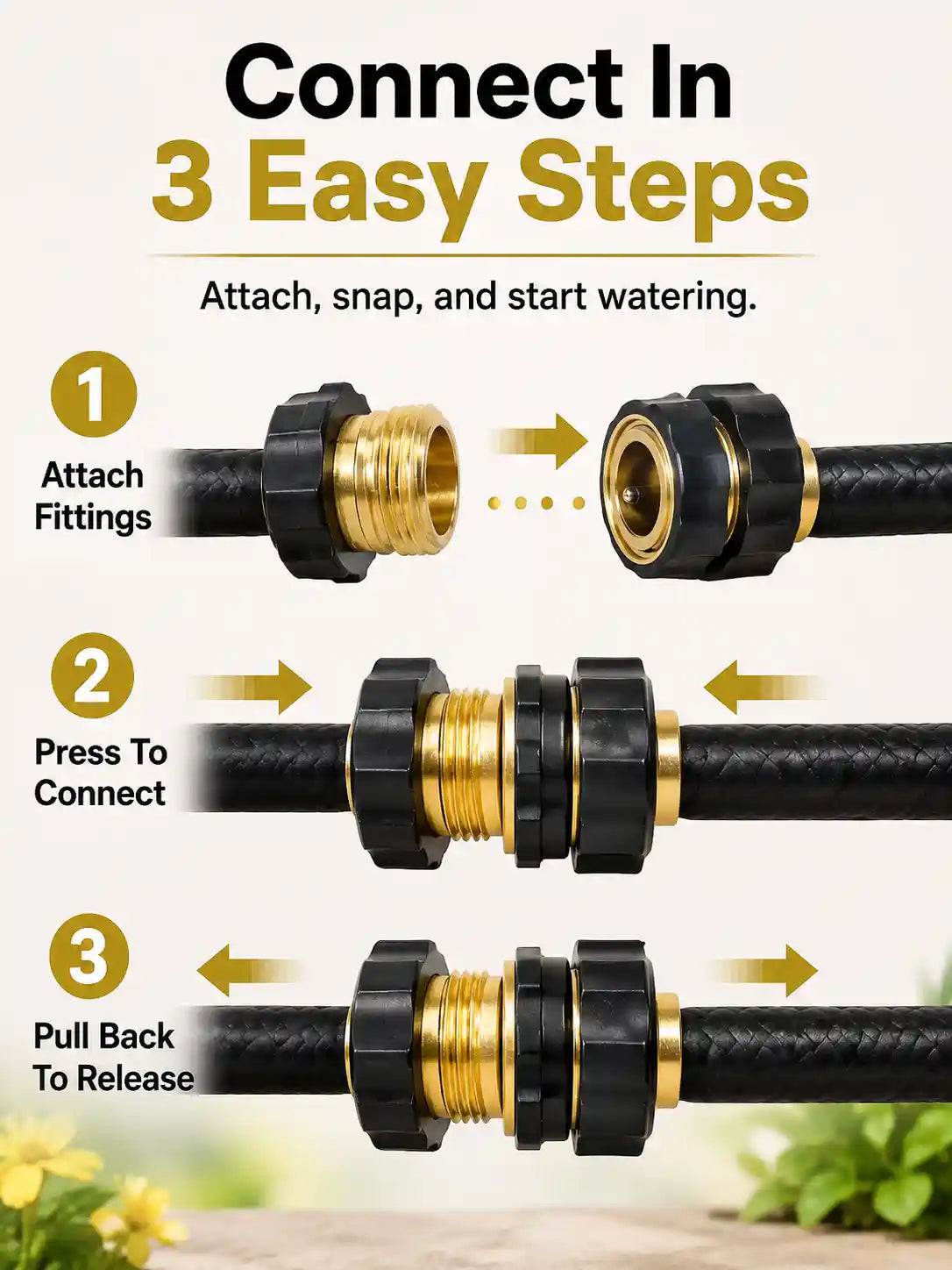 Connect In
3 Easy Steps

Attach, snap, and start watering.

1
Attach Fittings

2
Press To Connect

3
Pull Back To Release