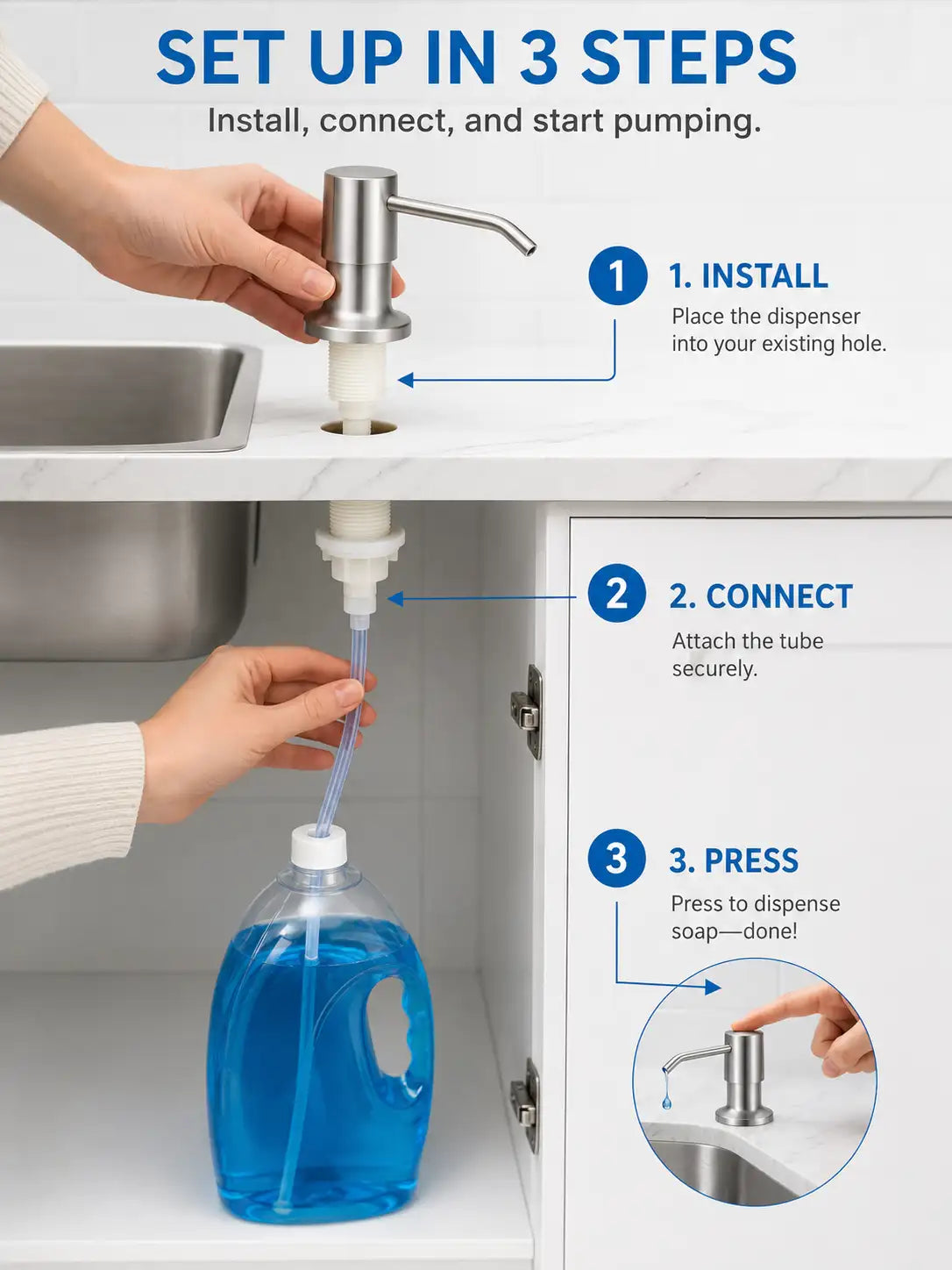 SET UP IN 3 STEPS

Install, connect, and start pumping.

1

1. INSTALL

Place the dispenser into your existing hole.

2

2. CONNECT

Attach the tube securely.

3

3. PRESS

Press to dispense soap—done!