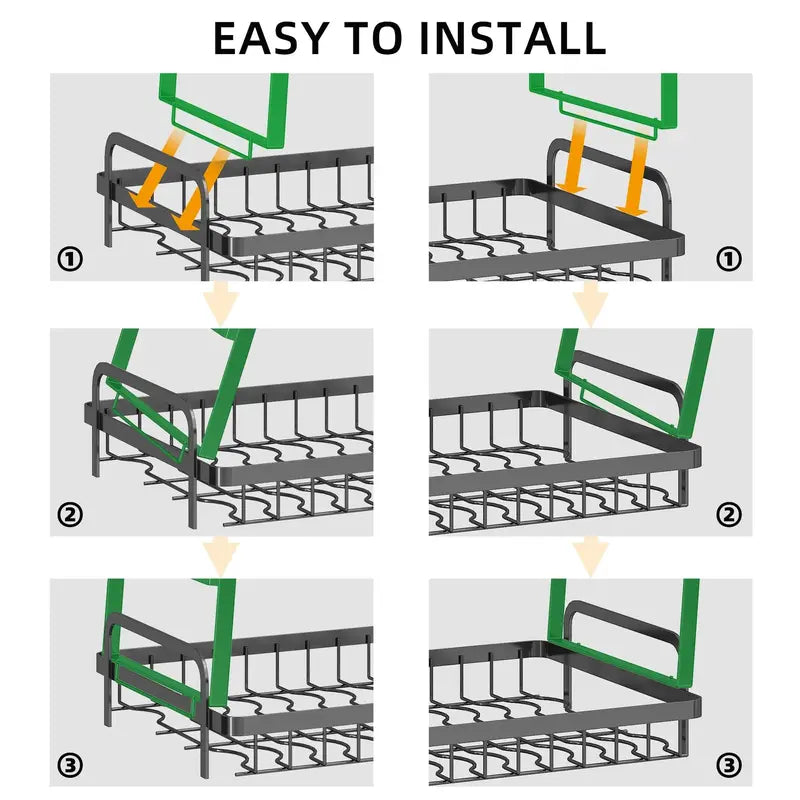 EASY TO INSTALL

①

②

③

①

②

③