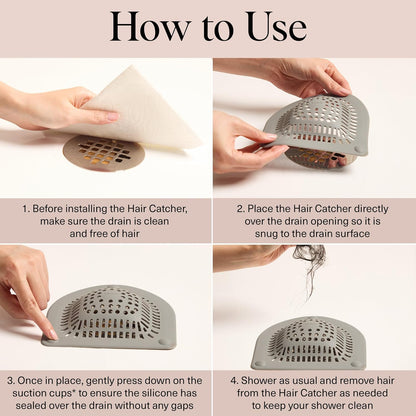 How to Use

1. Before installing the Hair Catcher, make sure the drain is clean and free of hair

2. Place the Hair Catcher directly over the drain opening so it is snug to the drain surface

3. Once in place, gently press down on the suction cups* to ensure the silicone has sealed over the drain without any gaps

4. Shower as usual and remove hair from the Hair Catcher as needed to keep your shower clean