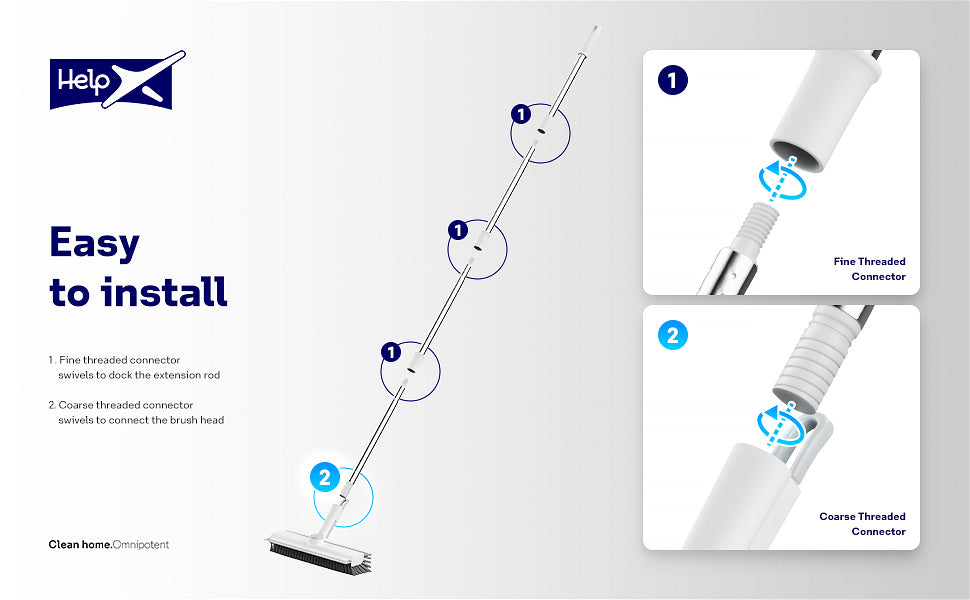 Help

Easy to install

1. Fine threaded connector swivels to dock the extension rod

2. Coarse threaded connector swivels to connect the brush head

Clean home.Omnipotent

1

1

1

2

1

Fine Threaded Connector

2

Coarse Threaded Connector