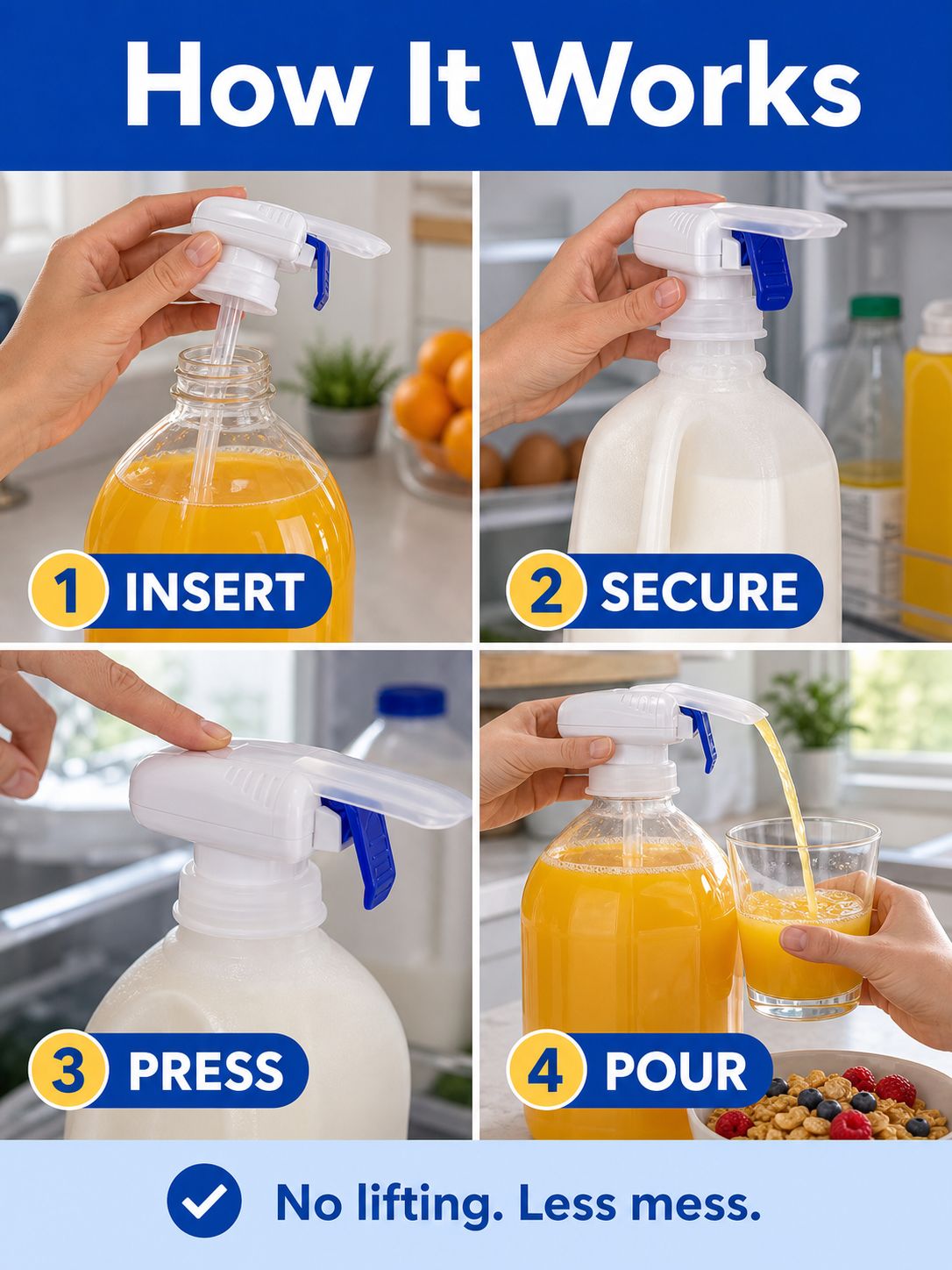 How It Works

1 INSERT

2 SECURE

3 PRESS

4 POUR

No lifting. Less mess.