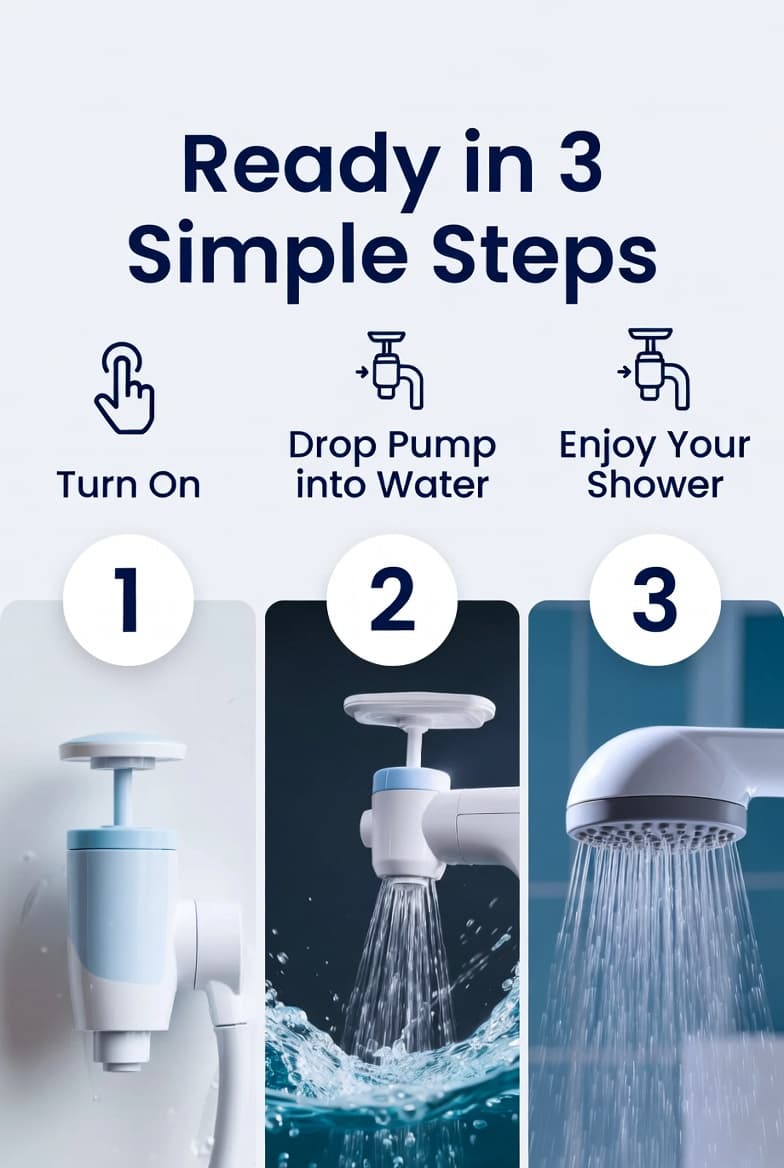 Ready in 3 Simple Steps

Turn On

Drop Pump into Water

Enjoy Your Shower

1

2

3